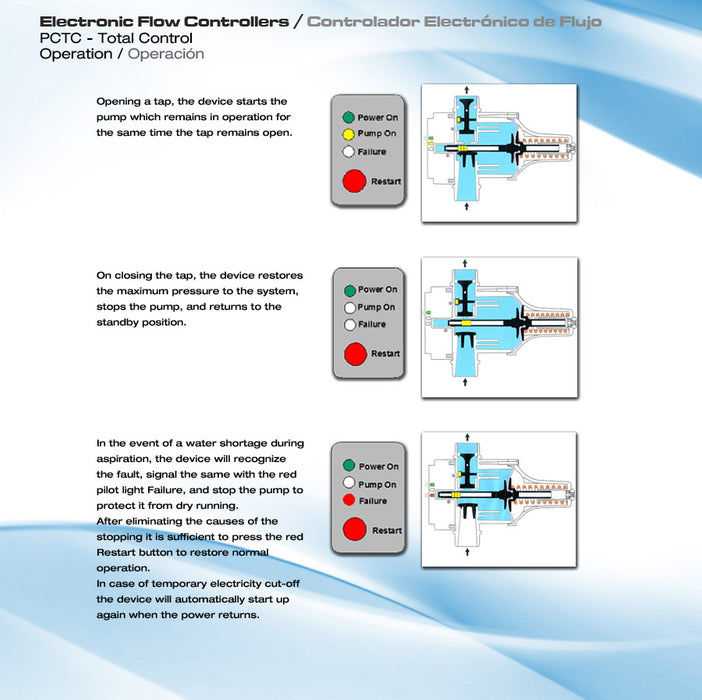 Electronic Flow Controllers / Controlador Electrónico de Flujo
PCTC - Total Control
Operation / Operación

Opening a tap, the device starts the pump which remains in operation for the same time the tap remains open.

Power On
Pump On
Failure
Restart

On closing the tap, the device restores the maximum pressure to the system, stops the pump, and returns to the standby position.

Power On
Pump On
Failure
Restart

In the event of a water shortage during aspiration, the device will recognize the fault, signal the same with the red pilot light Failure, and stop the pump to protect it from dry running.
After eliminating the causes of the stopping it is sufficient to press the red Restart button to restore normal operation.
In case of temporary electricity cut-off the device will automatically start up again when the power returns.

Power On
Pump On
Failure
Restart