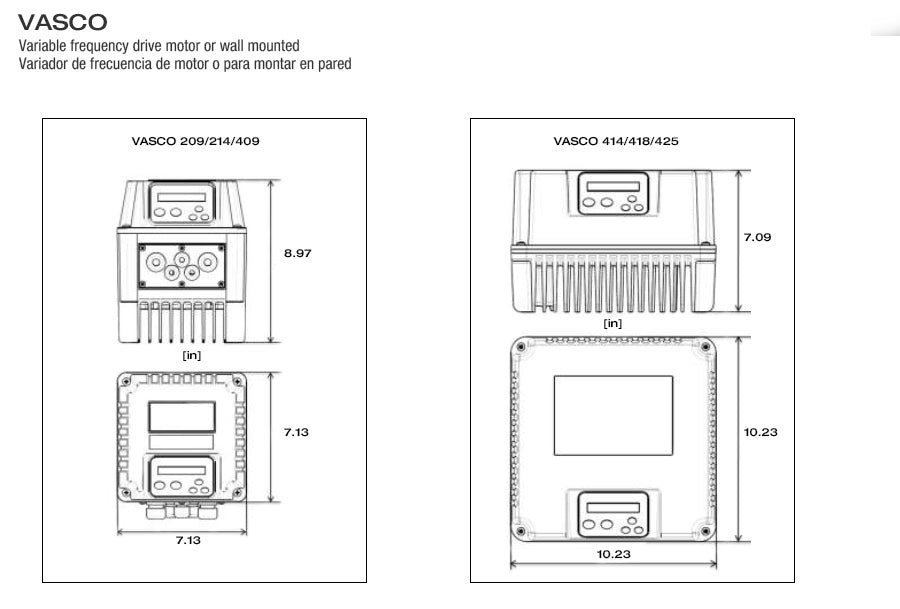 VASCO
Variable frequency drive motor or wall mounted
Variador de frecuencia de motor o para montar en pared

VASCO 209/214/409

8.97

[in]

7.13

7.13

VASCO 414/418/425

7.09

[in]

10.23

10.23